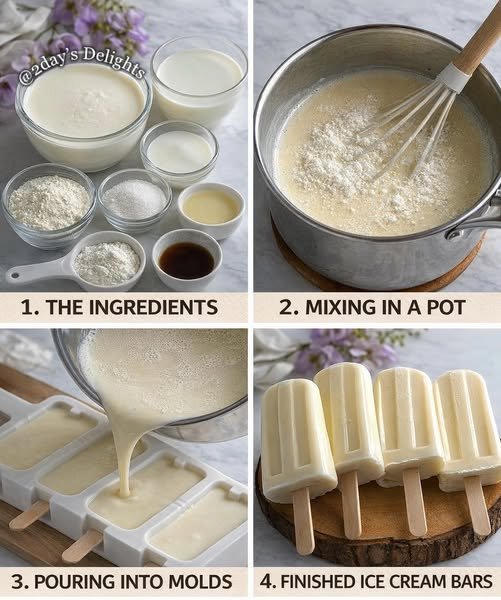 @2day's Delights

1. THE INGREDIENTS

2. MIXING IN A POT

3. POURING INTO MOLDS

4. FINISHED ICE CREAM BARS